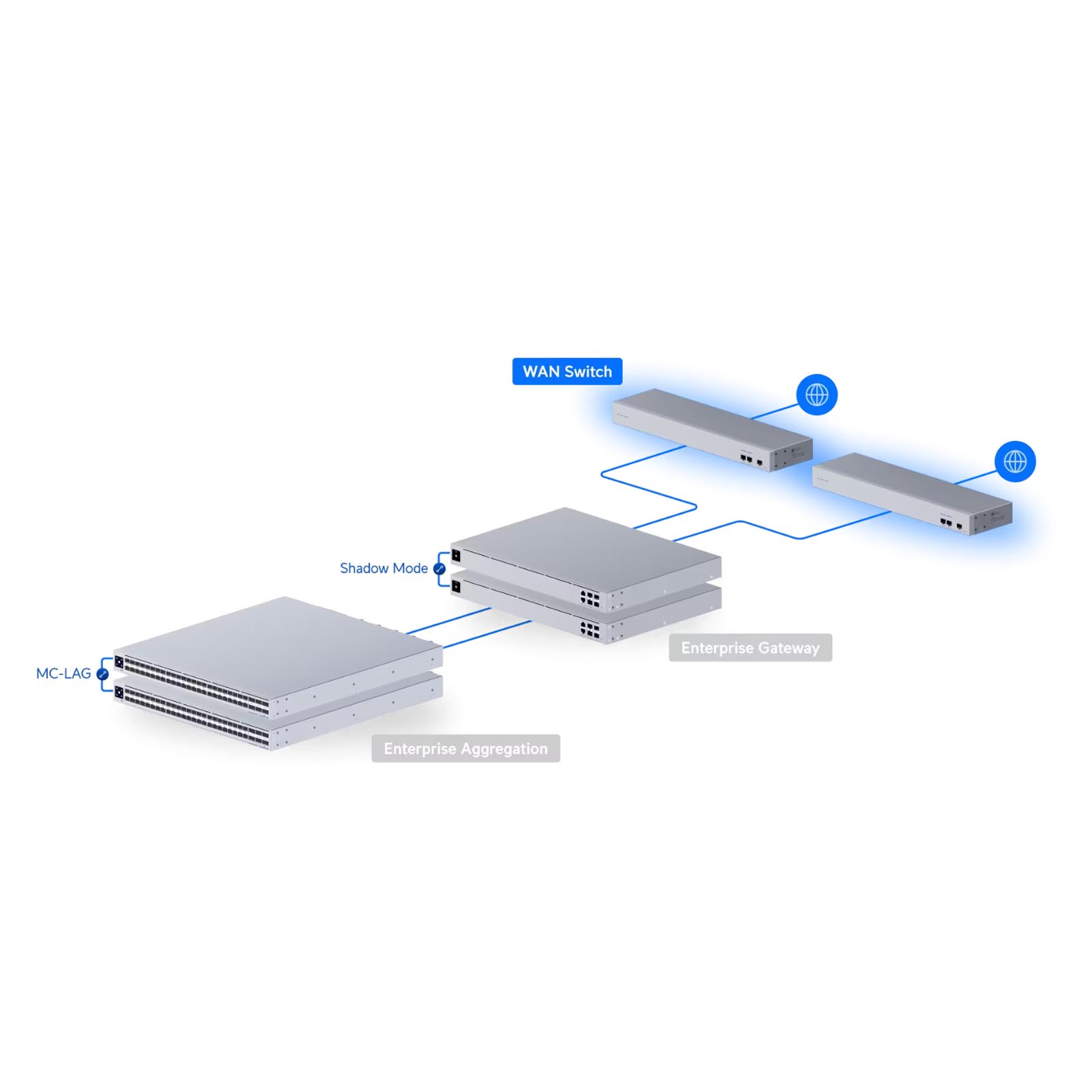 WAN Switch

Shadow Mode

Enterprise Gateway

MC-LAG

Enterprise Aggregation