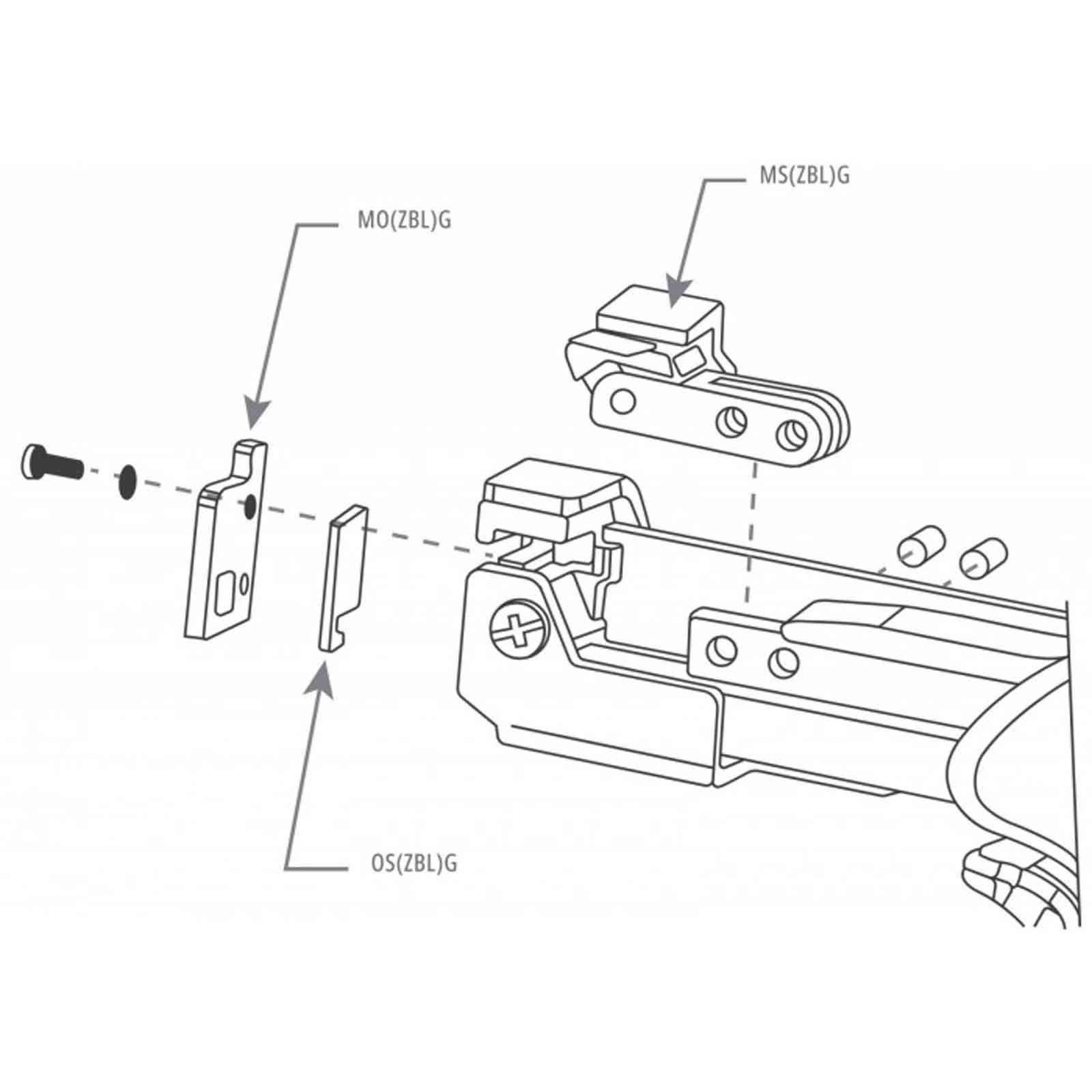 MS(ZBL)G

MO(ZBL)G

OS(ZBL)G